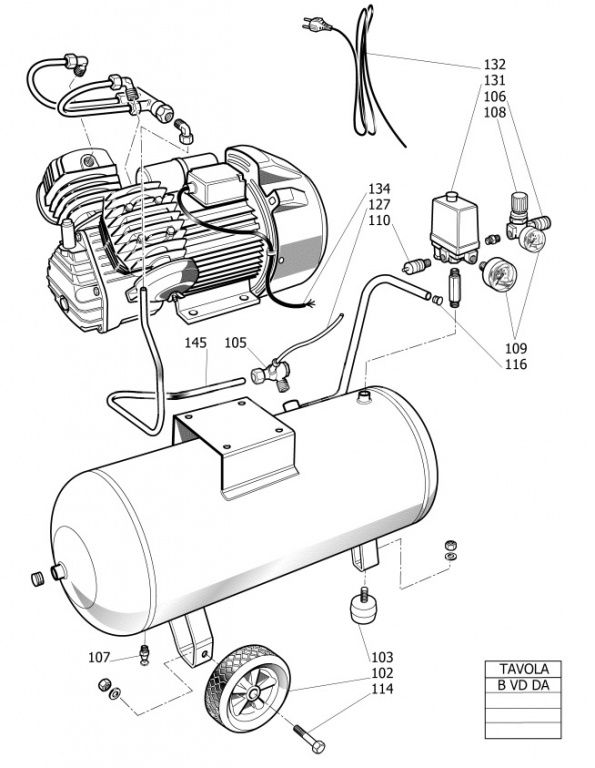 132
131
106
108

134
127
110

145
105

109
116

107

103
102
114

| TAVOLA |
|---|
| B VD DA |
| |
| |
| |